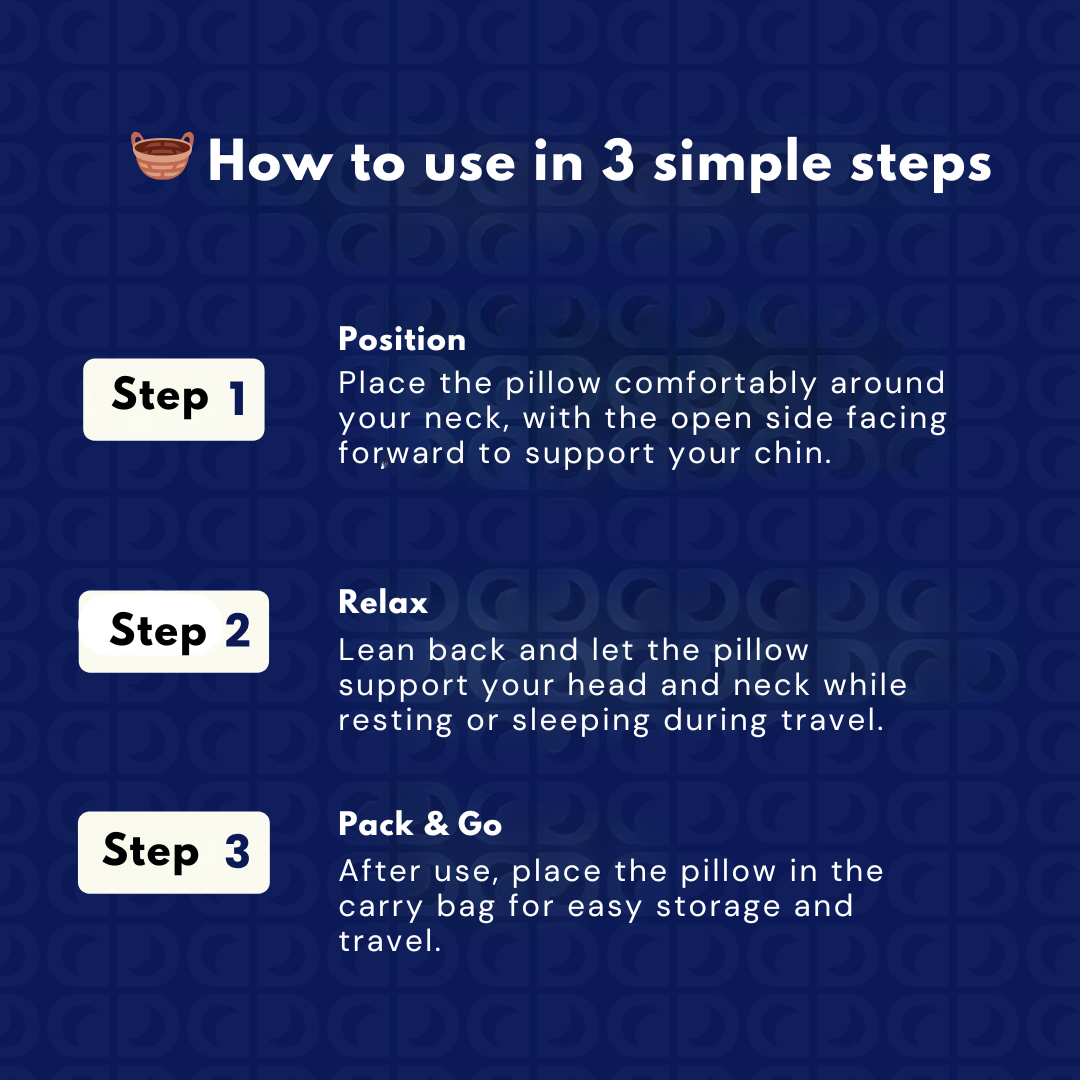 How to use in 3 simple steps

Step 1

Position
Place the pillow comfortably around your neck, with the open side facing forward to support your chin.

Step 2

Relax
Lean back and let the pillow support your head and neck while resting or sleeping during travel.

Step 3

Pack & Go
After use, place the pillow in the carry bag for easy storage and travel.